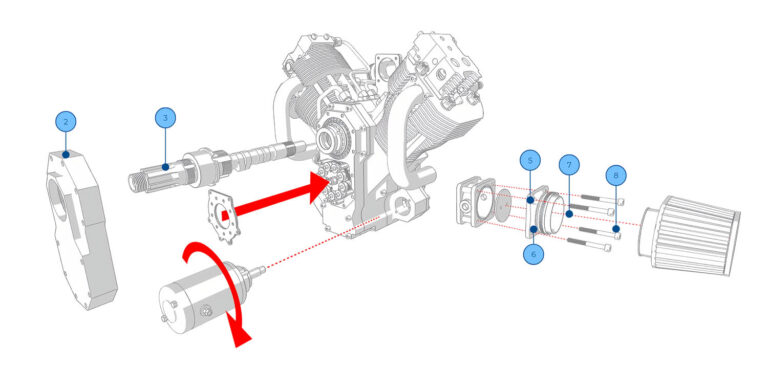 2
3
5
7
8
6