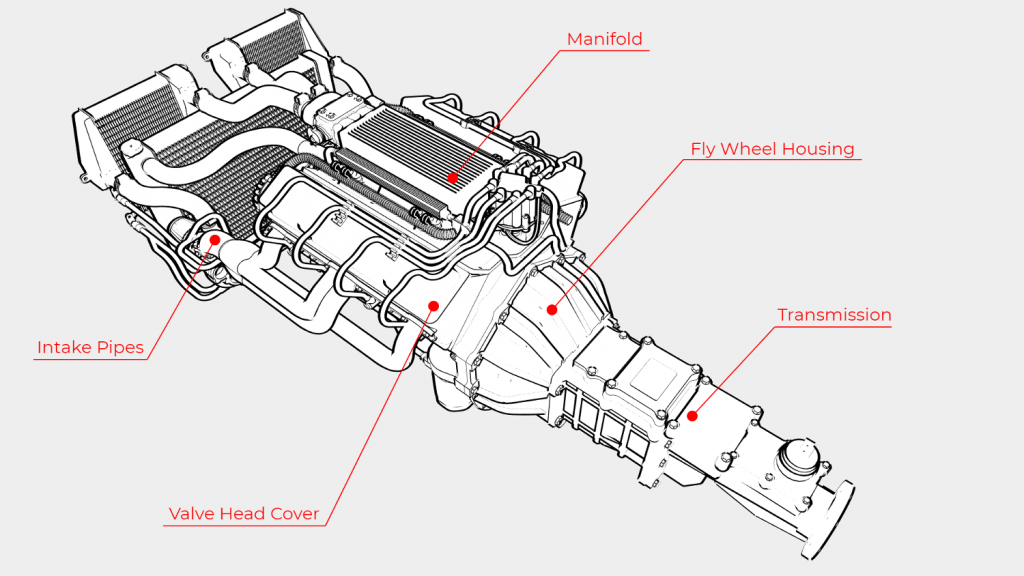 Manifold

Fly Wheel Housing

Transmission

Intake Pipes

Valve Head Cover